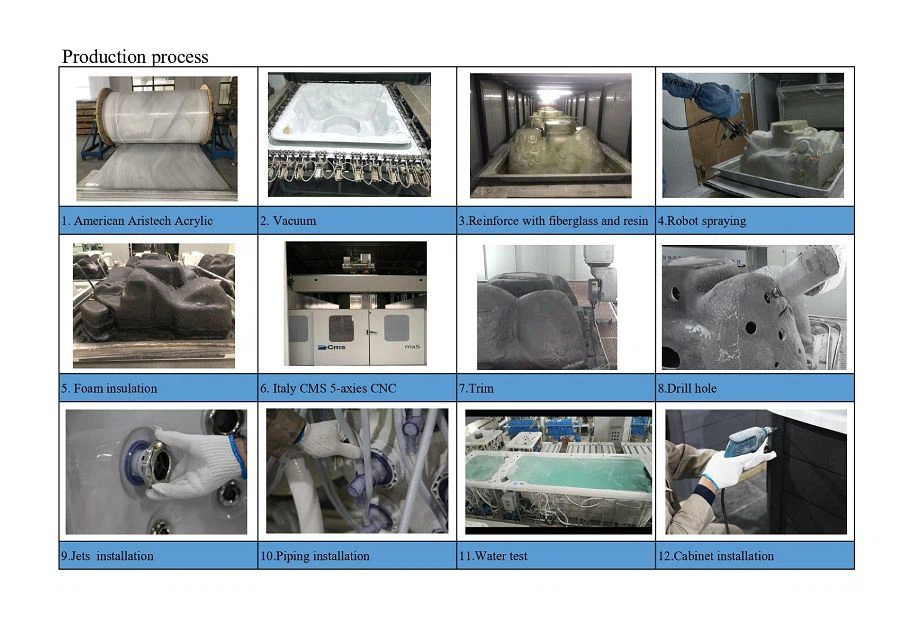 Production process

| 1. American Aristech Acrylic | 2. Vacuum | 3.Reinforce with fiberglass and resin | 4.Robot spraying |
|---|---|---|---|
| 5. Foam insulation | 6. Italy CMS 5-axies CNC | 7.Trim | 8.Drill hole |
| 9.Jets installation | 10.Piping installation | 11.Water test | 12.Cabinet installation |

Cms